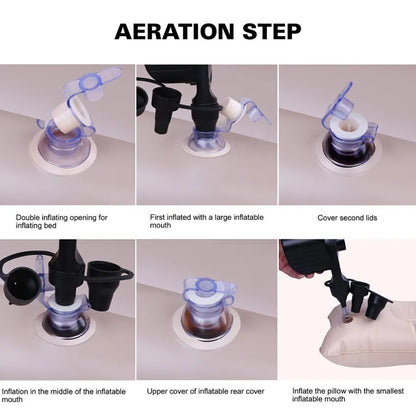 AERATION STEP

Double inflating opening for inflating bed

First inflated with a large inflatable mouth

Cover second lids

Inflation in the middle of the inflatable mouth

Upper cover of inflatable rear cover

Inflate the pillow with the smallest inflatable mouth