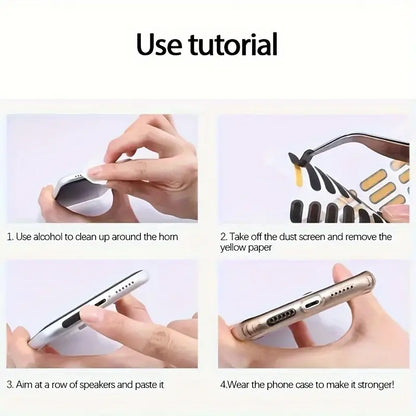 Use tutorial

1. Use alcohol to clean up around the horn

2. Take off the dust screen and remove the yellow paper

3. Aim at a row of speakers and paste it

4.Wear the phone case to make it stronger!