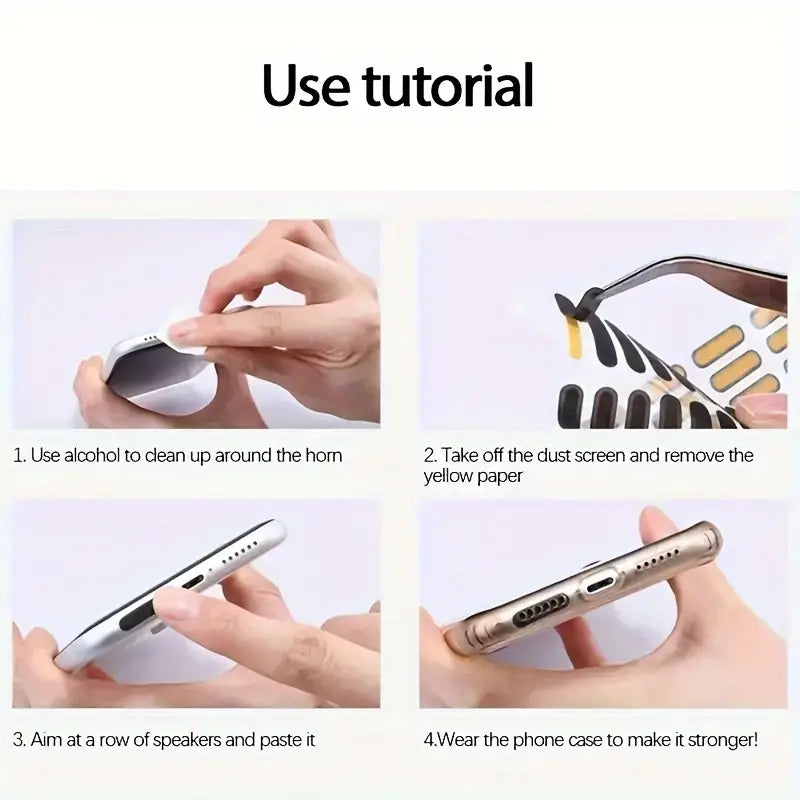 Use tutorial

1. Use alcohol to clean up around the horn

2. Take off the dust screen and remove the yellow paper

3. Aim at a row of speakers and paste it

4.Wear the phone case to make it stronger!