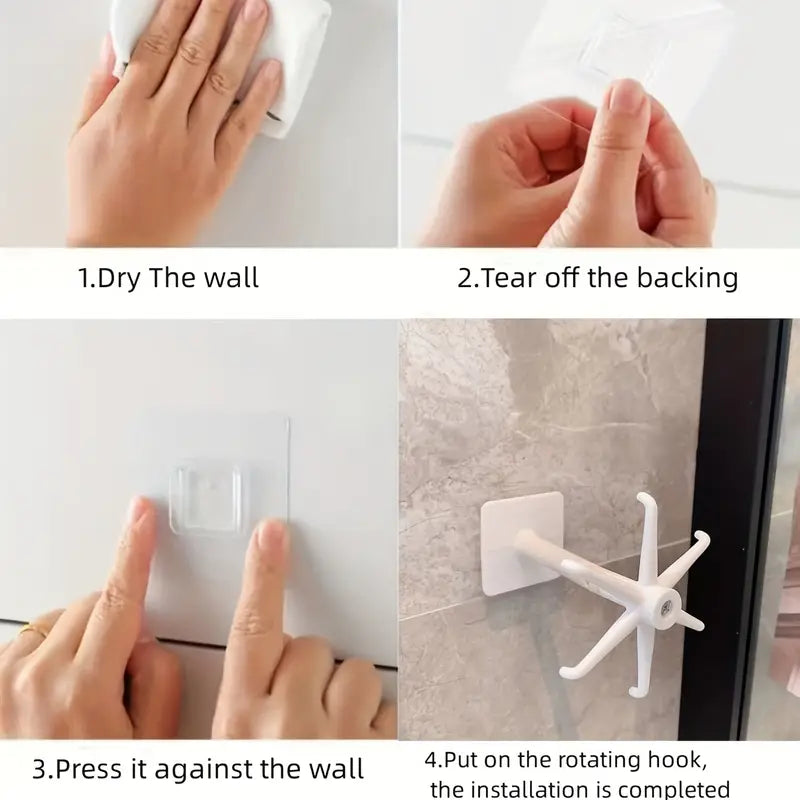 1.Dry The wall

2.Tear off the backing

3.Press it against the wall

4.Put on the rotating hook, the installation is completed