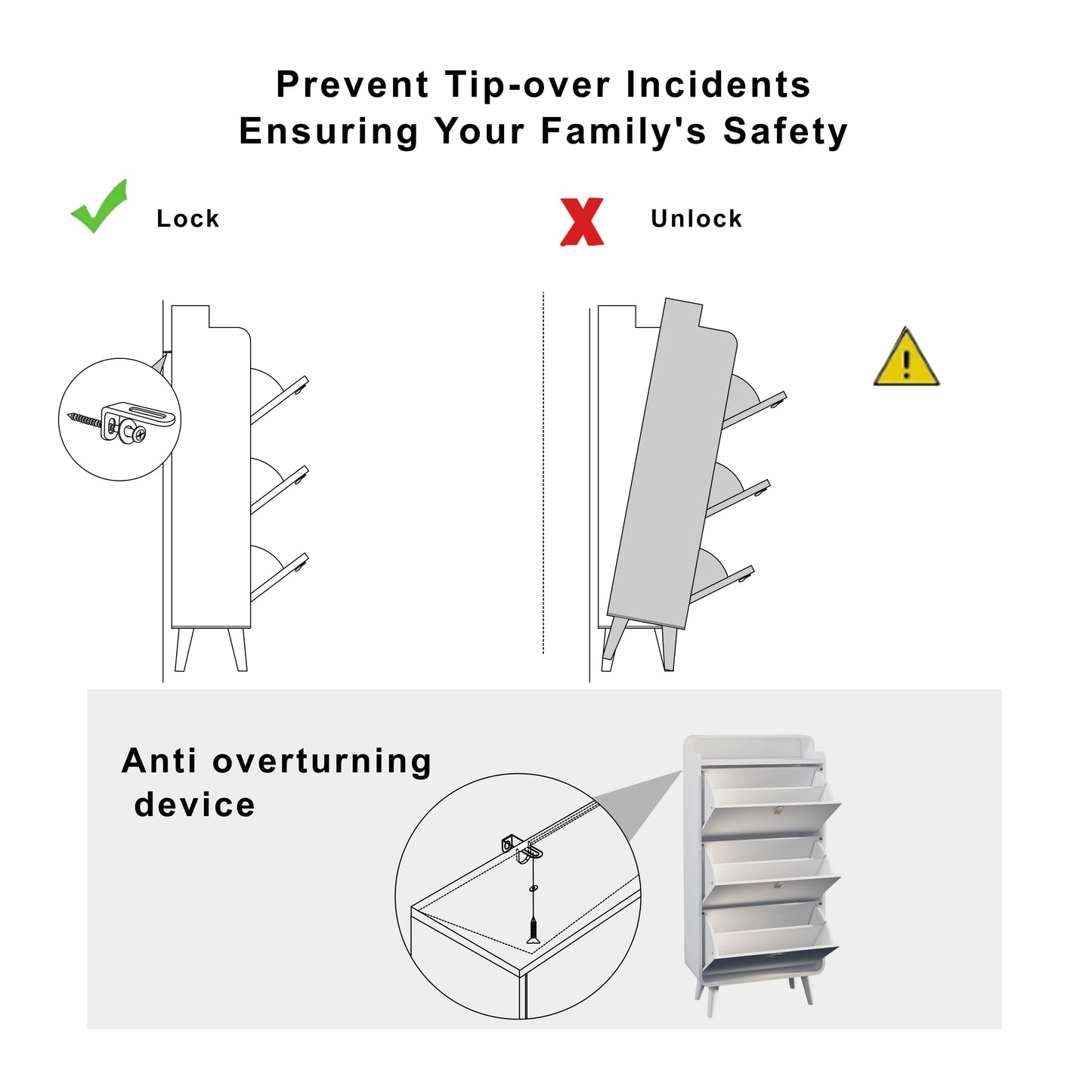 Prevent Tip-over Incidents
Ensuring Your Family's Safety

Lock

Unlock

Anti overturning device