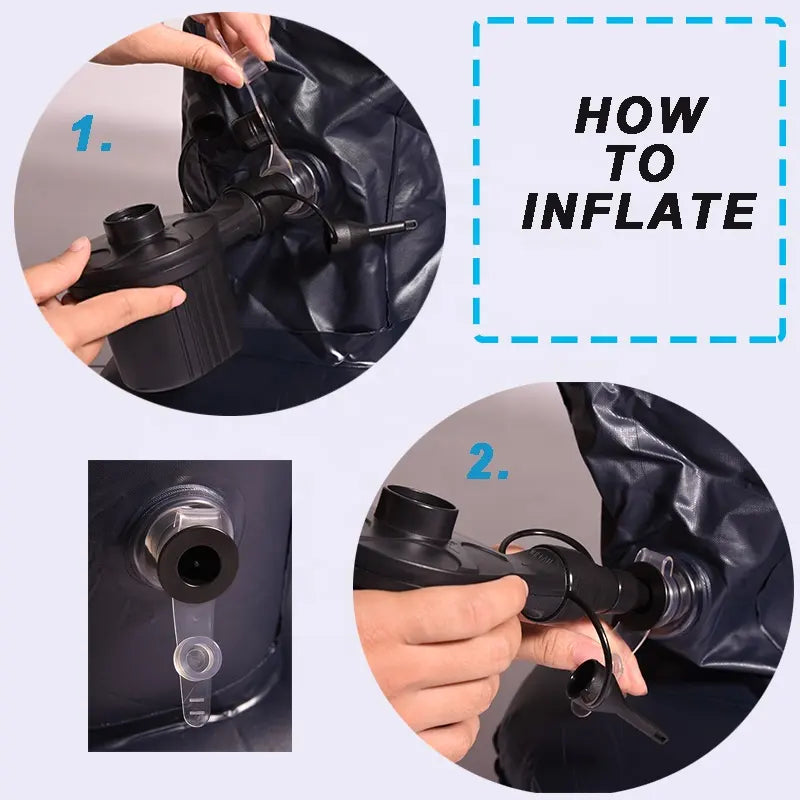 1.

HOW
TO
INFLATE

2.